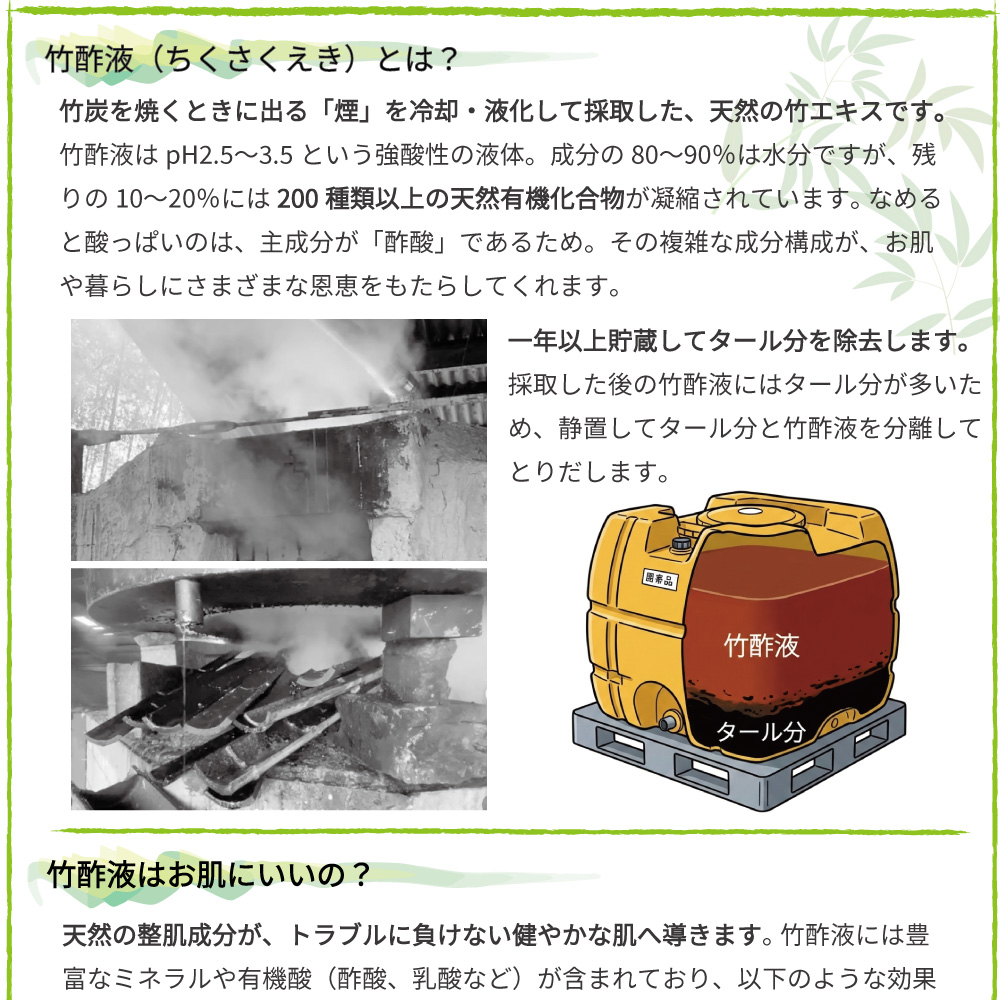 竹酢液（ちくさくえき）とは？

竹炭を焼くときに出る「煙」を冷却・液化して採取した、天然の竹エキスです。竹酢液は pH2.5〜3.5 という強酸性の液体。成分の 80〜90%は水分ですが、残りの 10〜20%には 200 種類以上の天然有機化合物が凝縮されています。なめると酸っぱいのは、主成分が「酢酸」であるため。その複雑な成分構成が、お肌や暮らしにさまざまな恩恵をもたらしてくれます。

一年以上貯蔵してタール分を除去します。採取した後の竹酢液にはタール分が多いため、静置してタール分と竹酢液を分離してとりだします。

園芸品

竹酢液

タール分

竹酢液はお肌にいいの？

天然の整肌成分が、トラブルに負けない健やかな肌へ導きます。竹酢液には豊富なミネラルや有機酸（酢酸、乳酸など）が含まれており、以下のような効果